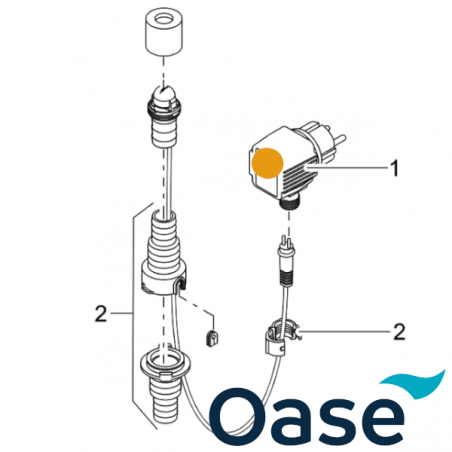 1

2

2

Oase