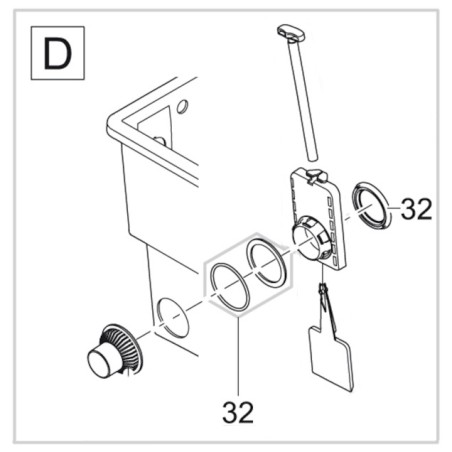 D

32

32