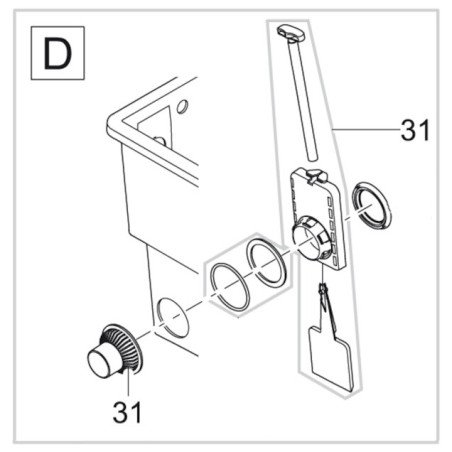 D

31

31