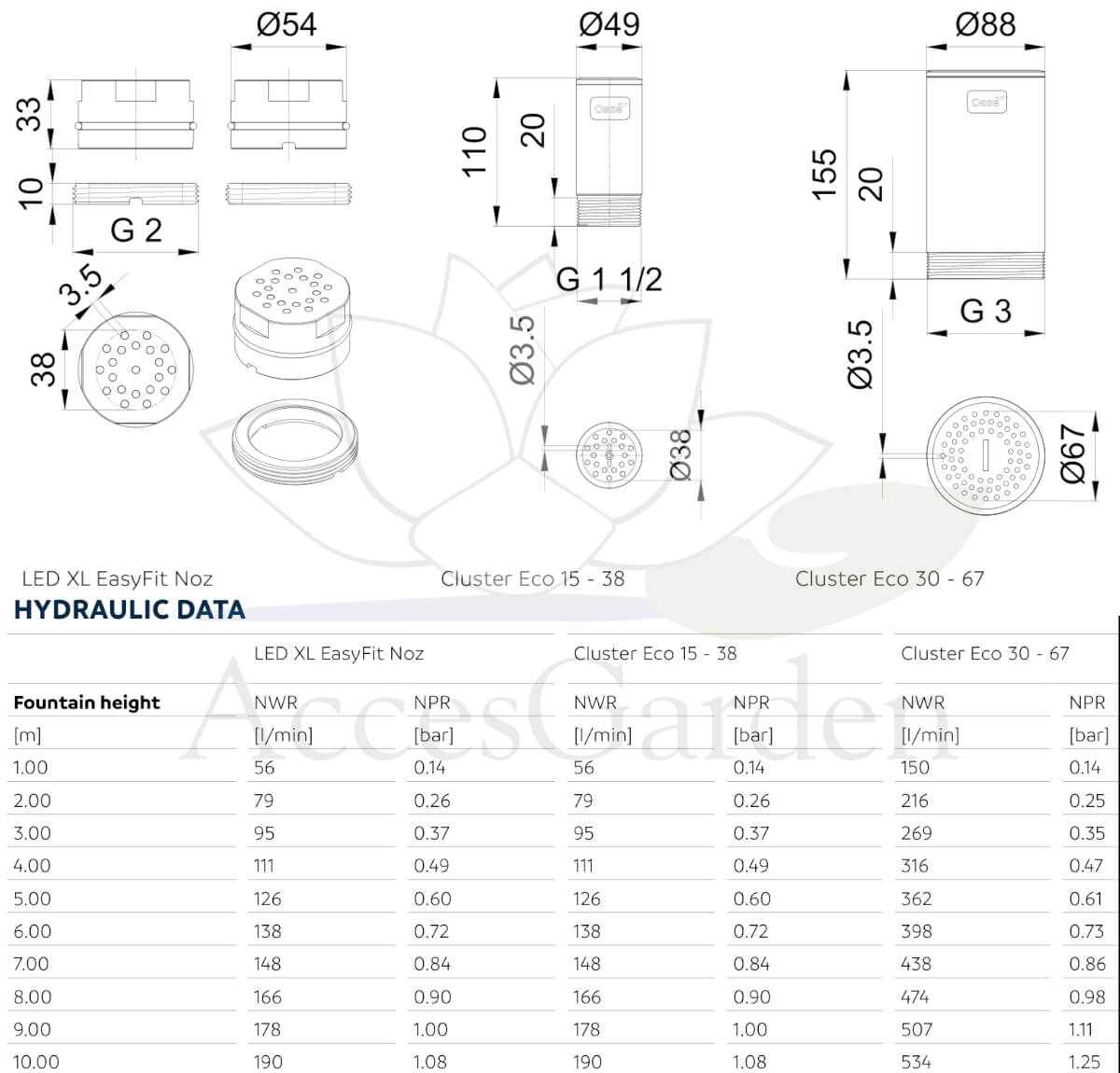 Ø54

33

10

G 2

3.5

38

Ø49

Oase

110

20

G 1 1/2

Ø3.5

Ø38

Ø88

Oase

155

20

G 3

Ø3.5

Ø67

LED XL EasyFit Noz

Cluster Eco 15 - 38

Cluster Eco 30 - 67

HYDRAULIC DATA

AccesGarden

| | LED XL EasyFit Noz | | Cluster Eco 15 - 38 | | Cluster Eco 30 - 67 | |
|---|---|---|---|---|---|---|
| Fountain height | NWR | NPR | NWR | NPR | NWR | NPR |
| [m] | [l/min] | [bar] | [l/min] | [bar] | [l/min] | [bar] |
| 1.00 | 56 | 0.14 | 56 | 0.14 | 150 | 0.14 |
| 2.00 | 79 | 0.26 | 79 | 0.26 | 216 | 0.25 |
| 3.00 | 95 | 0.37 | 95 | 0.37 | 269 | 0.35 |
| 4.00 | 111 | 0.49 | 111 | 0.49 | 316 | 0.47 |
| 5.00 | 126 | 0.60 | 126 | 0.60 | 362 | 0.61 |
| 6.00 | 138 | 0.72 | 138 | 0.72 | 398 | 0.73 |
| 7.00 | 148 | 0.84 | 148 | 0.84 | 438 | 0.86 |
| 8.00 | 166 | 0.90 | 166 | 0.90 | 474 | 0.98 |
| 9.00 | 178 | 1.00 | 178 | 1.00 | 507 | 1.11 |
| 10.00 | 190 | 1.08 | 190 | 1.08 | 534 | 1.25 |